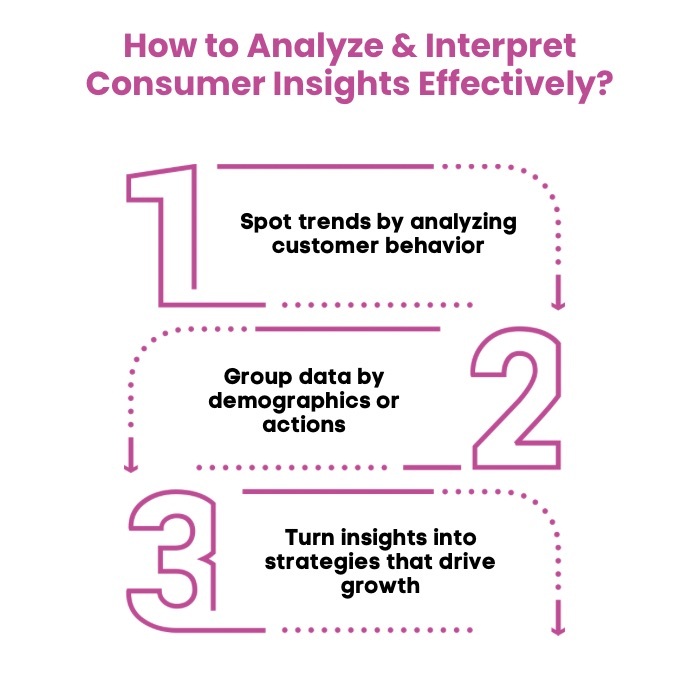 How to Analyze & Interpret Consumer Insights Effectively?

1

Spot trends by analyzing customer behavior

2

Group data by demographics or actions

3

Turn insights into strategies that drive growth