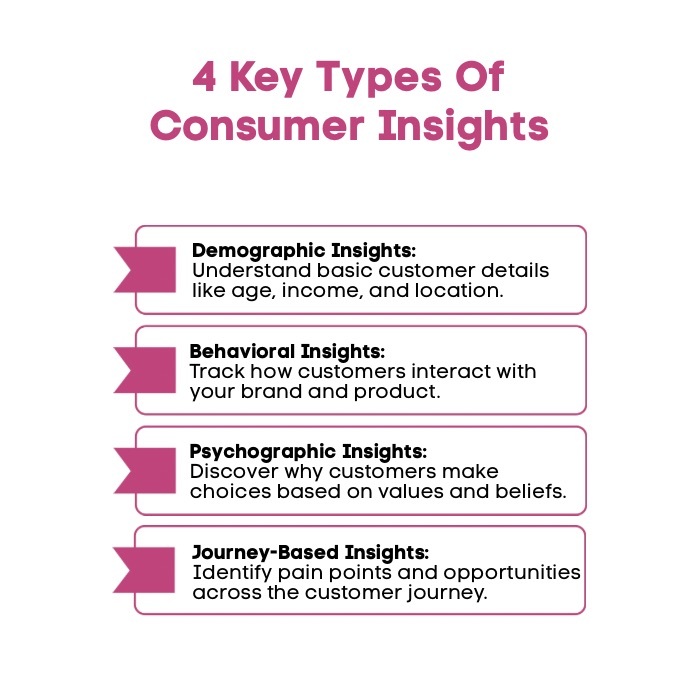 4 Key Types Of Consumer Insights

Demographic Insights:
Understand basic customer details like age, income, and location.

Behavioral Insights:
Track how customers interact with your brand and product.

Psychographic Insights:
Discover why customers make choices based on values and beliefs.

Journey-Based Insights:
Identify pain points and opportunities across the customer journey.