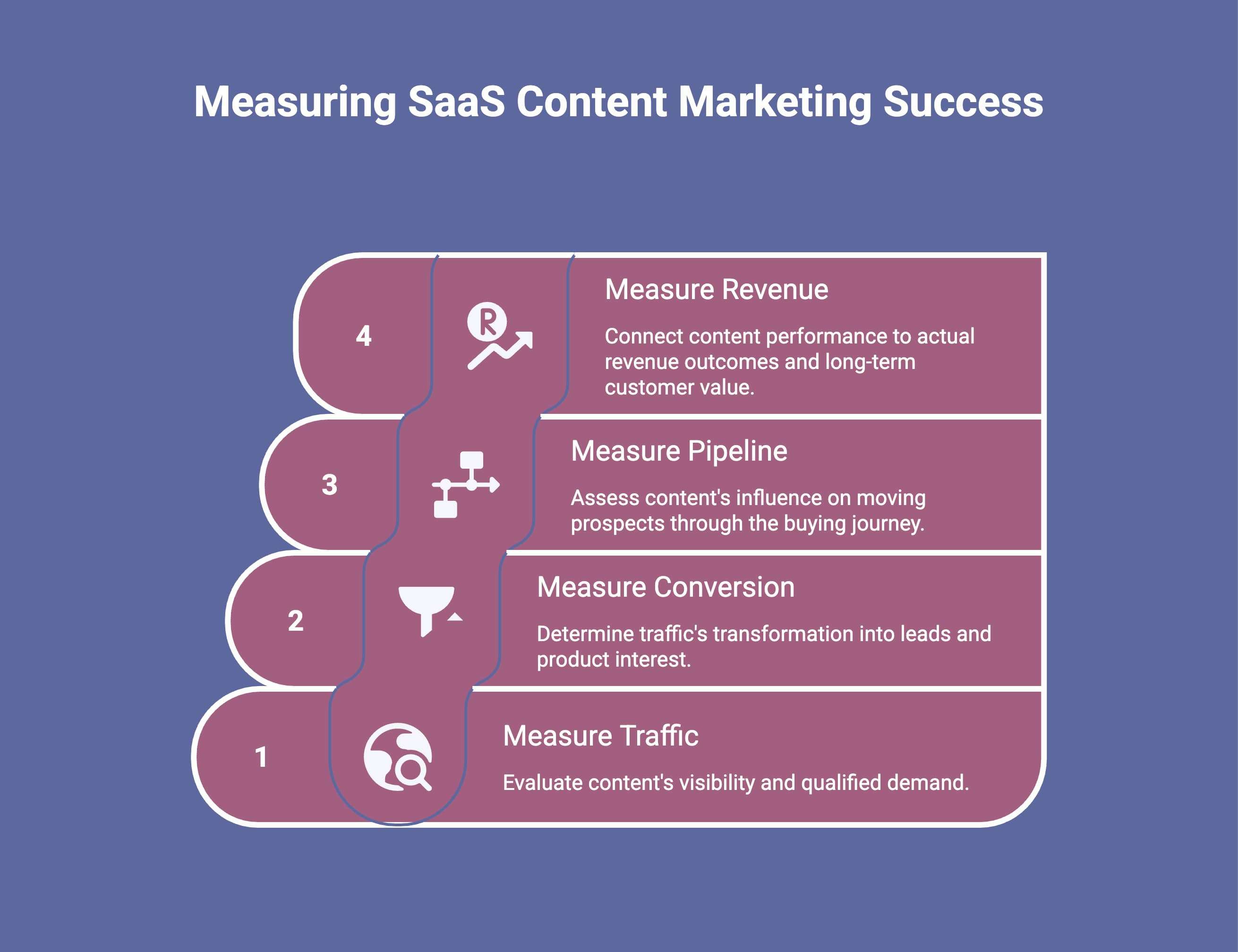 Measuring SaaS Content Marketing Success

4

Measure Revenue

Connect content performance to actual revenue outcomes and long-term customer value.

3

Measure Pipeline

Assess content's influence on moving prospects through the buying journey.

2

Measure Conversion

Determine traffic's transformation into leads and product interest.

1

Measure Traffic

Evaluate content's visibility and qualified demand.