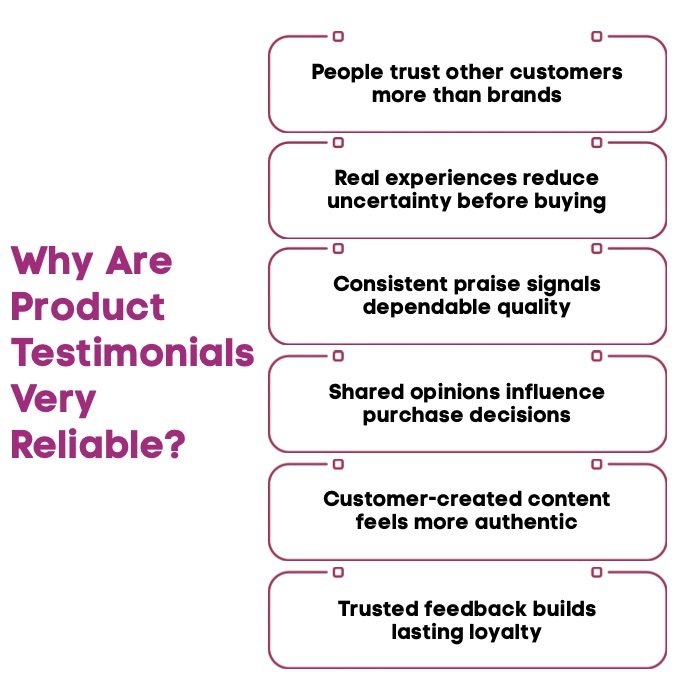 Why Are Product Testimonials Very Reliable?

People trust other customers more than brands

Real experiences reduce uncertainty before buying

Consistent praise signals dependable quality

Shared opinions influence purchase decisions

Customer-created content feels more authentic

Trusted feedback builds lasting loyalty